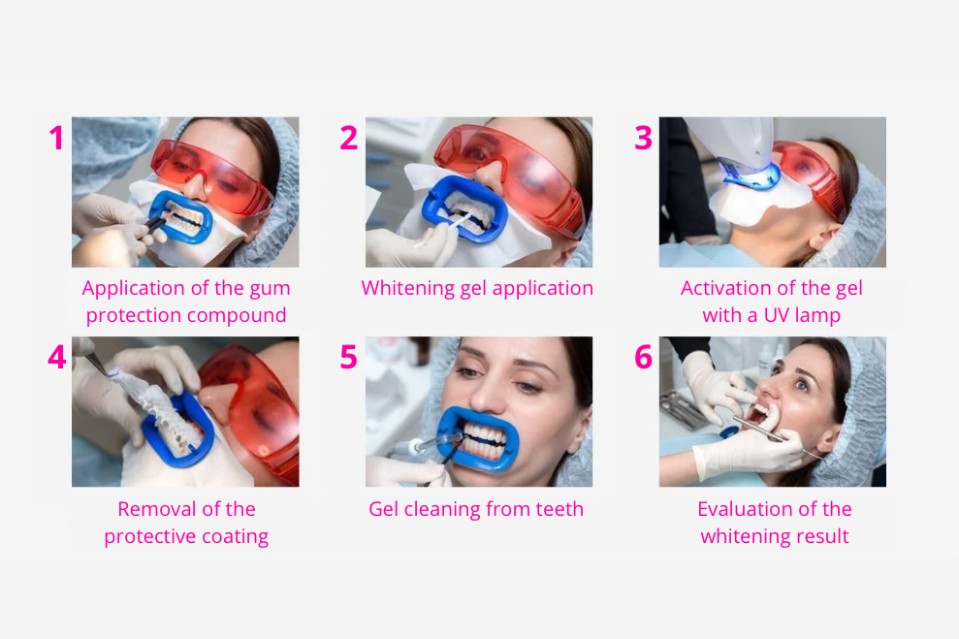 1
Application of the gum protection compound

2
Whitening gel application

3
Activation of the gel with a UV lamp

4
Removal of the protective coating

5
Gel cleaning from teeth

6
Evaluation of the whitening result